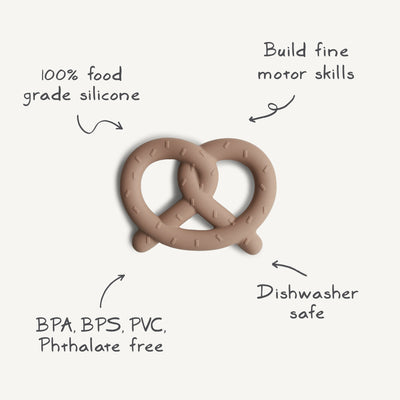 100% food grade silicone

Build fine motor skills

BPA, BPS, PVC, Phthalate free

Dishwasher safe